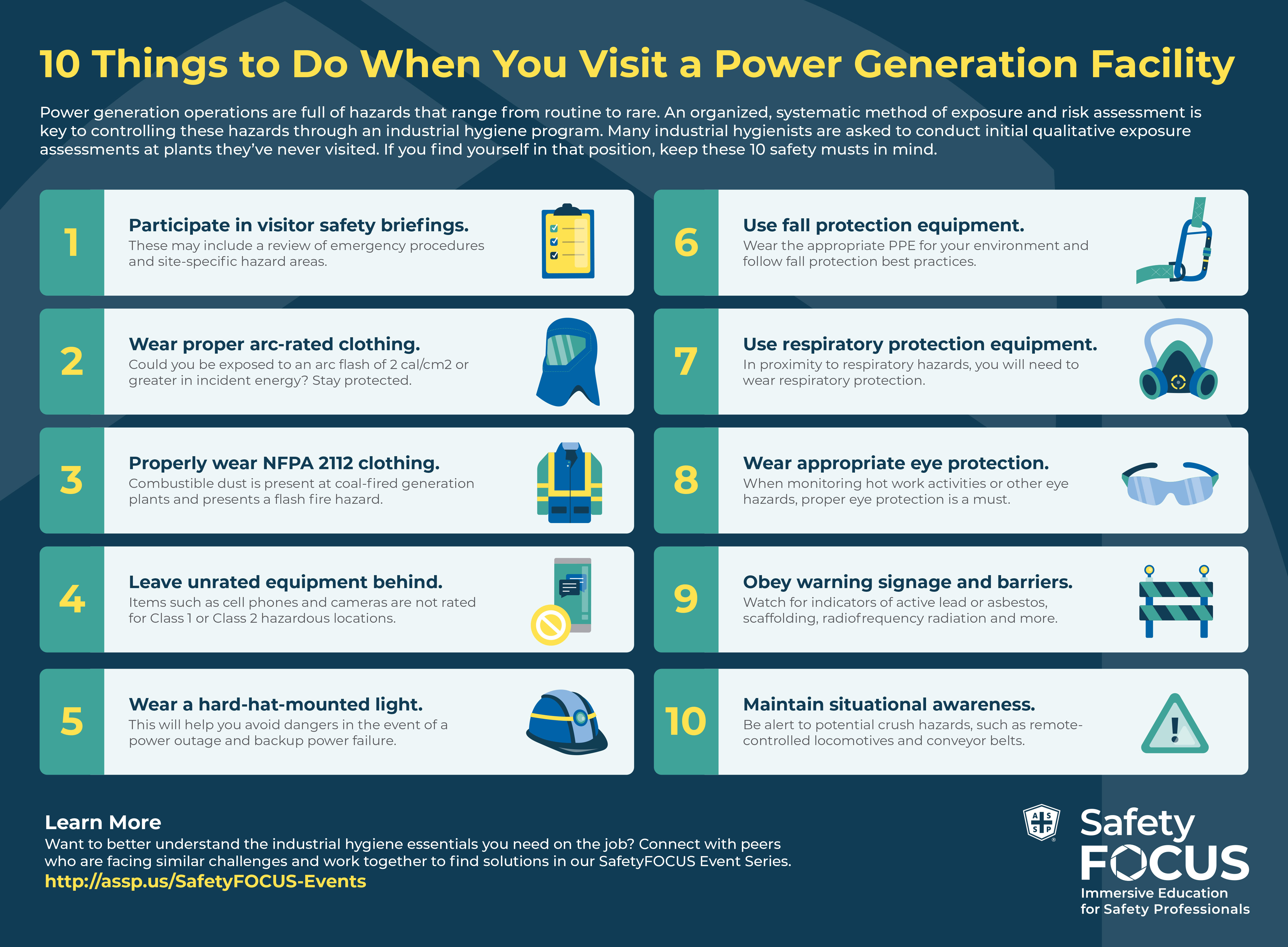 10 Things to Do When You Visit a Power Generation Facility

Power generation operations are full of hazards that range from routine to rare. An organized, systematic method of exposure and risk assessment is key to controlling these hazards through an industrial hygiene program. Many industrial hygienists are asked to conduct initial qualitative exposure assessments at plants they've never visited. If you find yourself in that position, keep these 10 safety musts in mind.

1

Participate in visitor safety briefings.
These may include a review of emergency procedures and site-specific hazard areas.

2

Wear proper arc-rated clothing.
Could you be exposed to an arc flash of 2 cal/cm2 or greater in incident energy? Stay protected.

3

Properly wear NFPA 2112 clothing.
Combustible dust is present at coal-fired generation plants and presents a flash fire hazard.

4

Leave unrated equipment behind.
Items such as cell phones and cameras are not rated for Class 1 or Class 2 hazardous locations.

5

Wear a hard-hat-mounted light.
This will help you avoid dangers in the event of a power outage and backup power failure.

6

Use fall protection equipment.
Wear the appropriate PPE for your environment and follow fall protection best practices.

7

Use respiratory protection equipment.
In proximity to respiratory hazards, you will need to wear respiratory protection.

8

Wear appropriate eye protection.
When monitoring hot work activities or other eye hazards, proper eye protection is a must.

9

Obey warning signage and barriers.
Watch for indicators of active lead or asbestos, scaffolding, radiofrequency radiation and more.

10

Maintain situational awareness.
Be alert to potential crush hazards, such as remote-controlled locomotives and conveyor belts.

Learn More
Want to better understand the industrial hygiene essentials you need on the job? Connect with peers who are facing similar challenges and work together to find solutions in our SafetyFOCUS Event Series.
http://assp.us/SafetyFOCUS-Events

A S S P

Safety FOCUS
Immersive Education for Safety Professionals